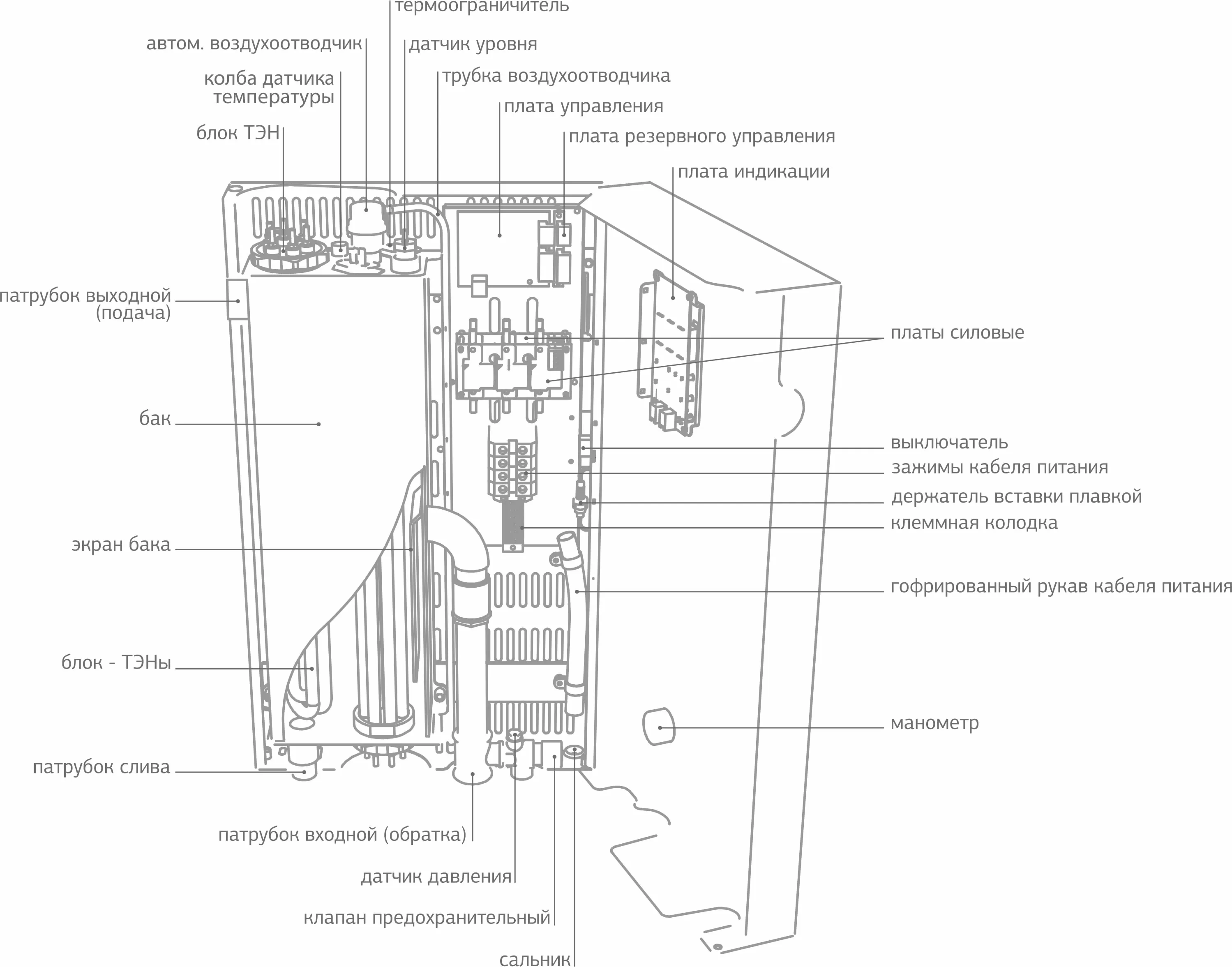 термоограничитель
автом. воздухоотводчик
датчик уровня
колба датчика температуры
трубка воздухоотводчика
плата управления
блок ТЭН
плата резервного управления
плата индикации
патрубок выходной (подача)
платы силовые
бак
выключатель
зажимы кабеля питания
держатель вставки плавкой
клеммная колодка
экран бака
гофрированный рукав кабеля питания
блок - ТЭНы
манометр
патрубок слива
патрубок входной (обратка)
датчик давления
клапан предохранительный
сальник